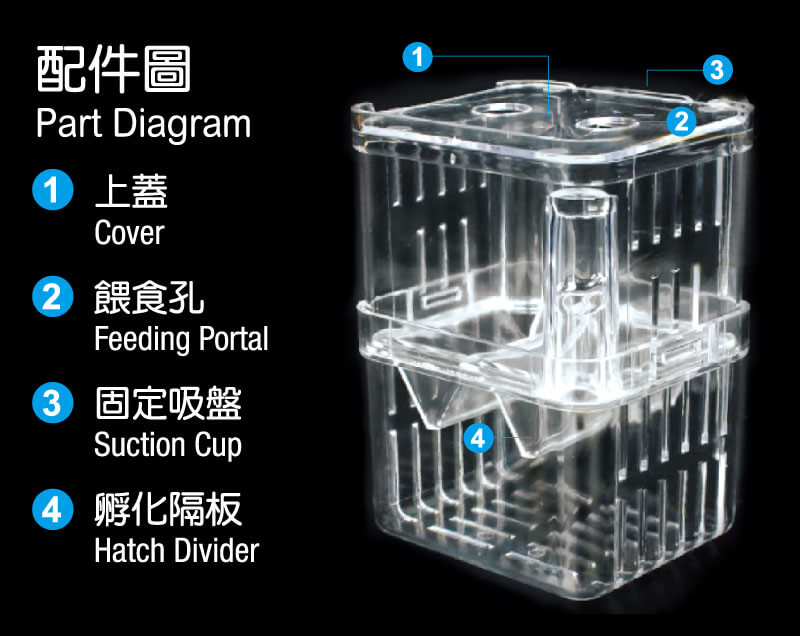 配件圖
Part Diagram

1 上蓋
Cover

2 餵食孔
Feeding Portal

3 固定吸盤
Suction Cup

4 孵化隔板
Hatch Divider

1
3
2
4