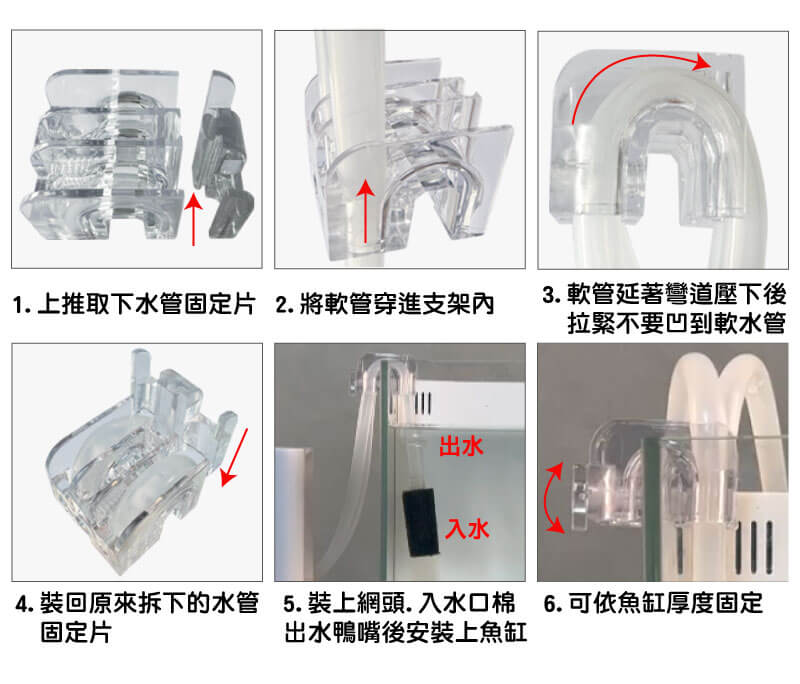 1. 上推取下水管固定片

2. 將軟管穿進支架內

3. 軟管延著彎道壓下後拉緊不要凹到軟水管

出水

入水

4. 裝回原來拆下的水管固定片

5. 裝上網頭. 入水口棉出水鴨嘴後安裝上魚缸

6. 可依魚缸厚度固定